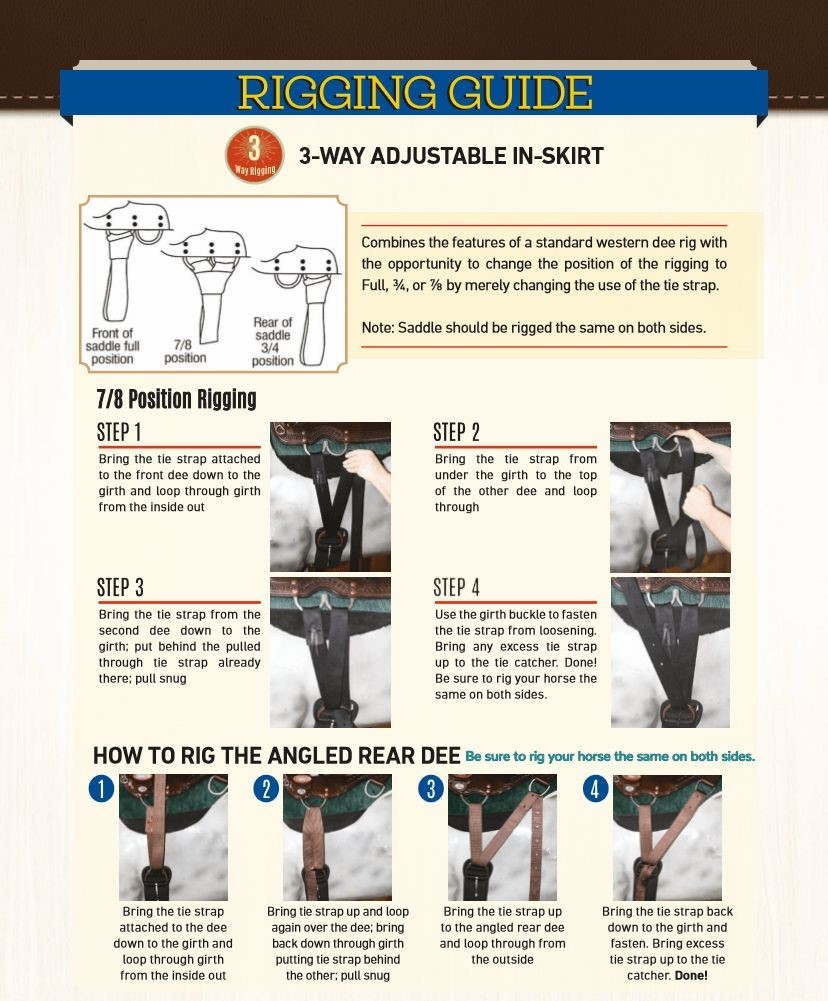 RIGGING GUIDE

3 Way Rigging

3-WAY ADJUSTABLE IN-SKIRT

Front of saddle full position

7/8 position

Rear of saddle 3/4 position

Combines the features of a standard western dee rig with the opportunity to change the position of the rigging to Full, ¾, or ⅞ by merely changing the use of the tie strap.

Note: Saddle should be rigged the same on both sides.

7/8 Position Rigging

STEP 1

Bring the tie strap attached to the front dee down to the girth and loop through girth from the inside out

STEP 2

Bring the tie strap from under the girth to the top of the other dee and loop through

STEP 3

Bring the tie strap from the second dee down to the girth; put behind the pulled through tie strap already there; pull snug

STEP 4

Use the girth buckle to fasten the tie strap from loosening. Bring any excess tie strap up to the tie catcher. Done! Be sure to rig your horse the same on both sides.

HOW TO RIG THE ANGLED REAR DEE Be sure to rig your horse the same on both sides.

1

Bring the tie strap attached to the dee down to the girth and loop through girth from the inside out

2

Bring tie strap up and loop again over the dee; bring back down through girth putting tie strap behind the other; pull snug

3

Bring the tie strap up to the angled rear dee and loop through from the outside

4

Bring the tie strap back down to the girth and fasten. Bring excess tie strap up to the tie catcher. Done!